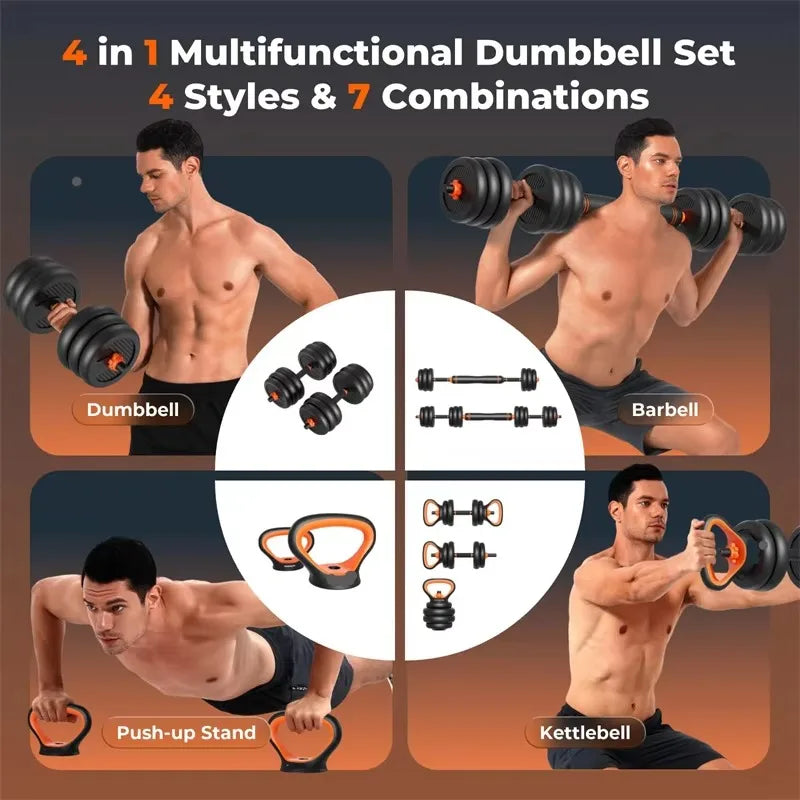 4 in 1 Multifunctional Dumbbell Set
4 Styles & 7 Combinations

Dumbbell

Barbell

Push-up Stand

Kettlebell